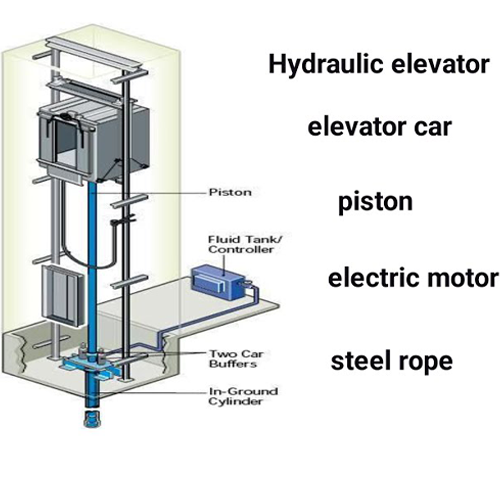 Piston

Fluid Tank/
Controller

Two Car
Buffers

In-Ground
Cylinder

Hydraulic elevator

elevator car

piston

electric motor

steel rope